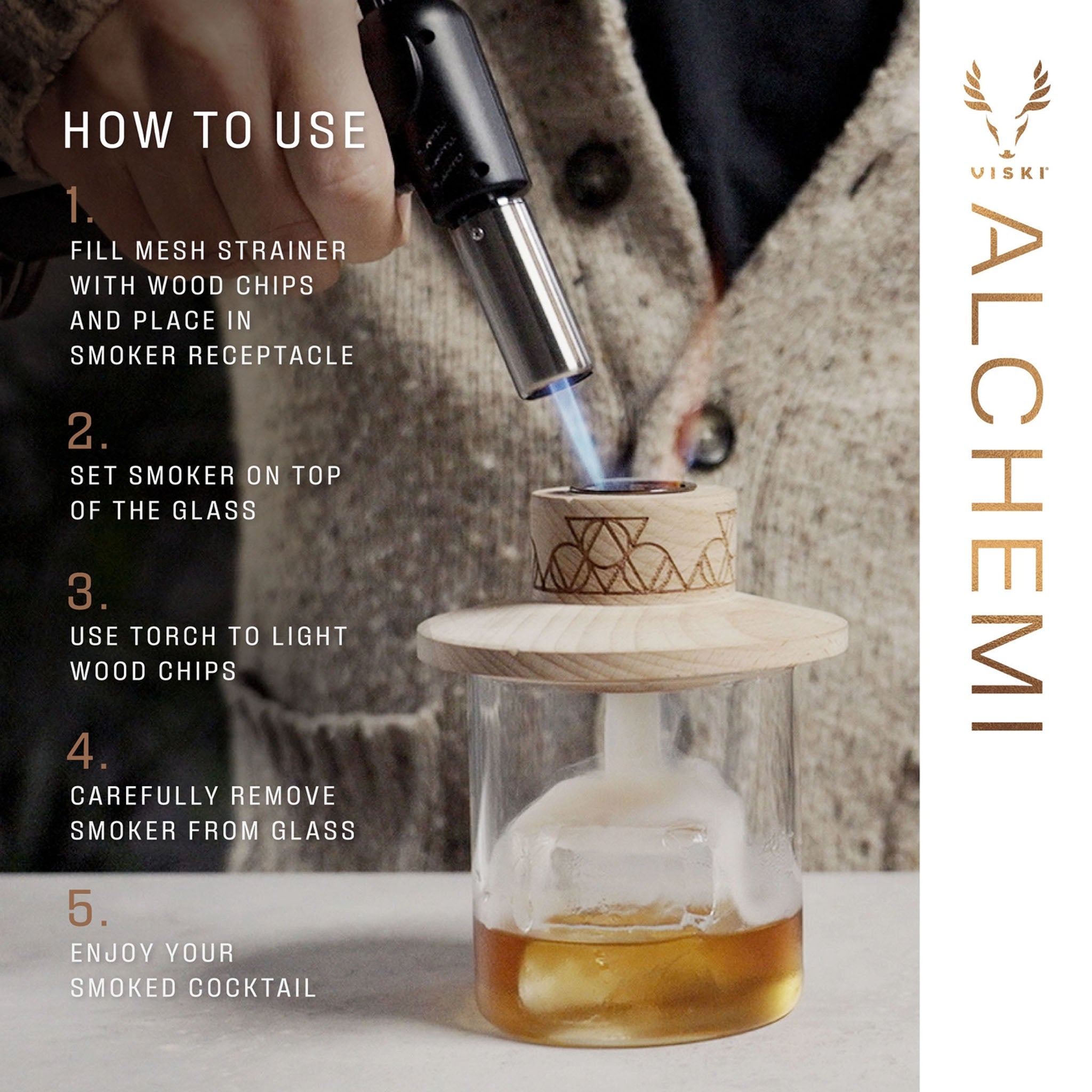 HOW TO USE

1.
FILL MESH STRAINER WITH WOOD CHIPS AND PLACE IN SMOKER RECEPTACLE

2.
SET SMOKER ON TOP OF THE GLASS

3.
USE TORCH TO LIGHT WOOD CHIPS

4.
CAREFULLY REMOVE SMOKER FROM GLASS

5.
ENJOY YOUR SMOKED COCKTAIL

VISKI

ALCHEMI