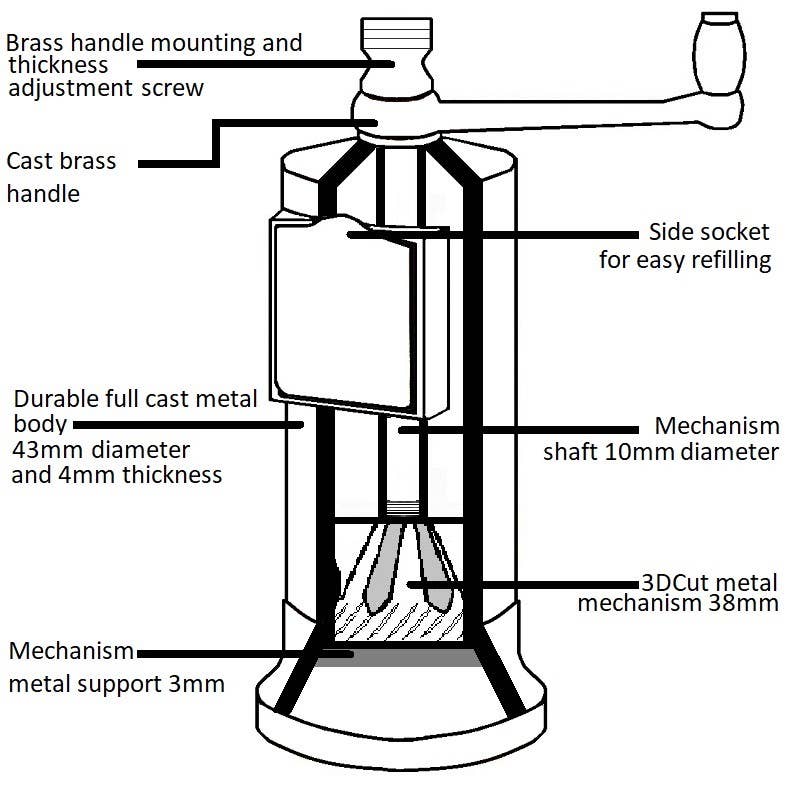 Brass handle mounting and thickness adjustment screw

Cast brass handle

Side socket for easy refilling

Durable full cast metal body 43mm diameter and 4mm thickness

Mechanism shaft 10mm diameter

3DCut metal mechanism 38mm

Mechanism metal support 3mm